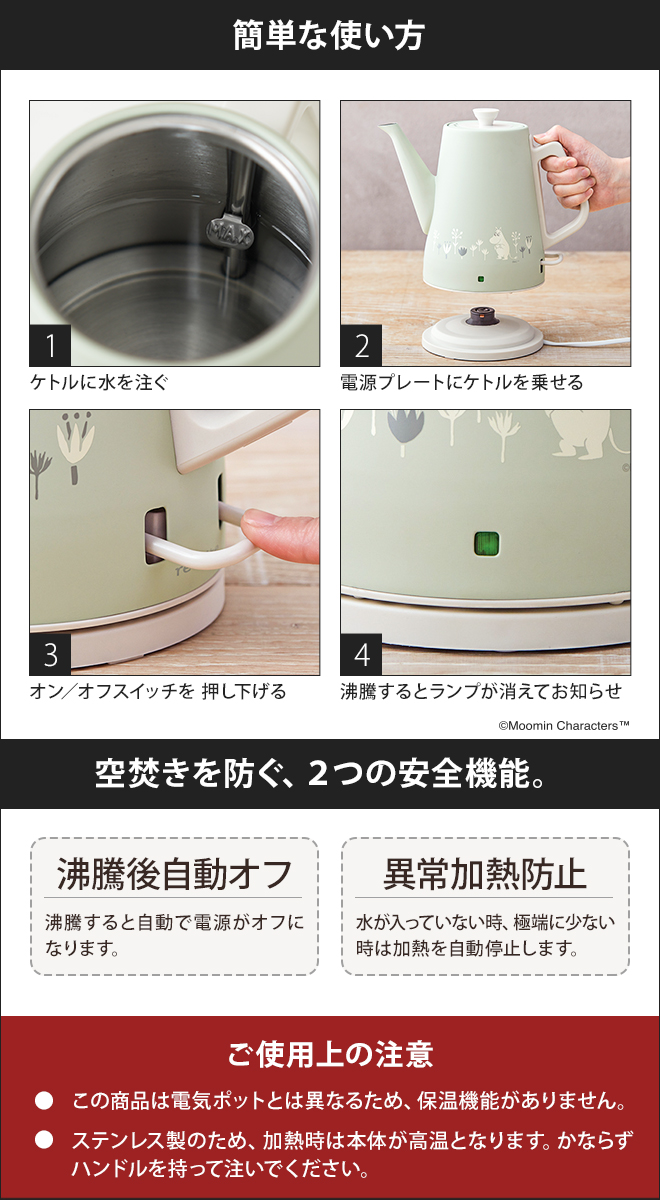 簡単な使い方

MAX

1

ケトルに水を注ぐ

2

電源プレートにケトルを乗せる

3

オン／オフスイッチを 押し下げる

4

沸騰するとランプが消えてお知らせ

©Moomin Characters™

空焚きを防ぐ、2つの安全機能。

沸騰後自動オフ

沸騰すると自動で電源がオフになります。

異常加熱防止

水が入っていない時、極端に少ない時は加熱を自動停止します。

ご使用上の注意

● この商品は電気ポットとは異なるため、保温機能がありません。

● ステンレス製のため、加熱時は本体が高温となります。かならずハンドルを持って注いでください。