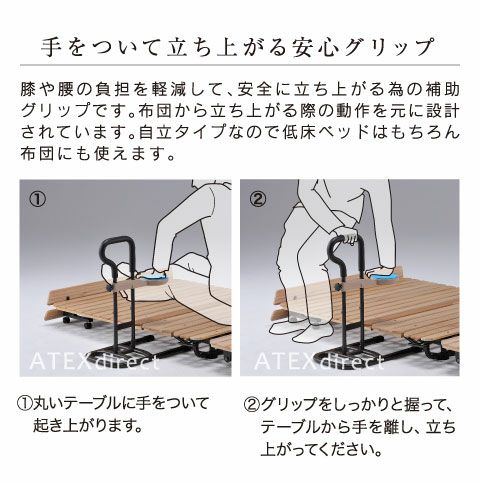 手をついて立ち上がる安心グリップ

膝や腰の負担を軽減して、安全に立ち上がる為の補助グリップです。布団から立ち上がる際の動作を元に設計されています。自立タイプなので低床ベッドはもちろん布団にも使えます。

①

ATEXdirect

②

ATEXdirect

①丸いテーブルに手をついて起き上がります。

②グリップをしっかりと握って、テーブルから手を離し、立ち上がってください。