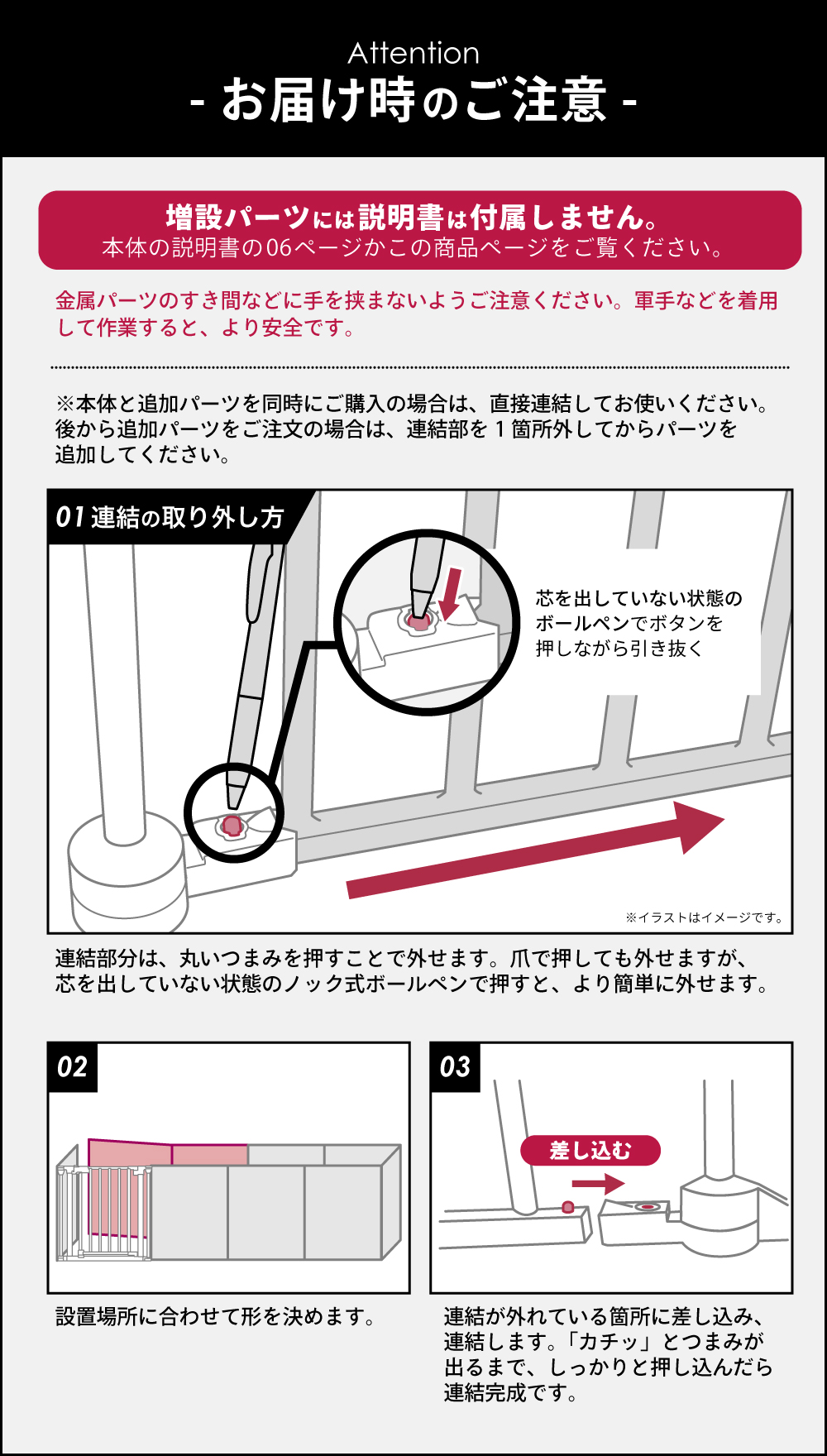 Attention
- お届け時のご注意 -

増設パーツには説明書は付属しません。
本体の説明書の06ページかこの商品ページをご覧ください。

金属パーツのすき間などに手を挟まないようご注意ください。軍手などを着用して作業すると、より安全です。

※本体と追加パーツを同時にご購入の場合は、直接連結してお使いください。後から追加パーツをご注文の場合は、連結部を１箇所外してからパーツを追加してください。

01 連結の取り外し方

芯を出していない状態のボールペンでボタンを押しながら引き抜く

※イラストはイメージです。

連結部分は、丸いつまみを押すことで外せます。爪で押しても外せますが、芯を出していない状態のノック式ボールペンで押すと、より簡単に外せます。

02

設置場所に合わせて形を決めます。

03

差し込む

連結が外れている箇所に差し込み、連結します。「カチッ」とつまみが出るまで、しっかりと押し込んだら連結完成です。