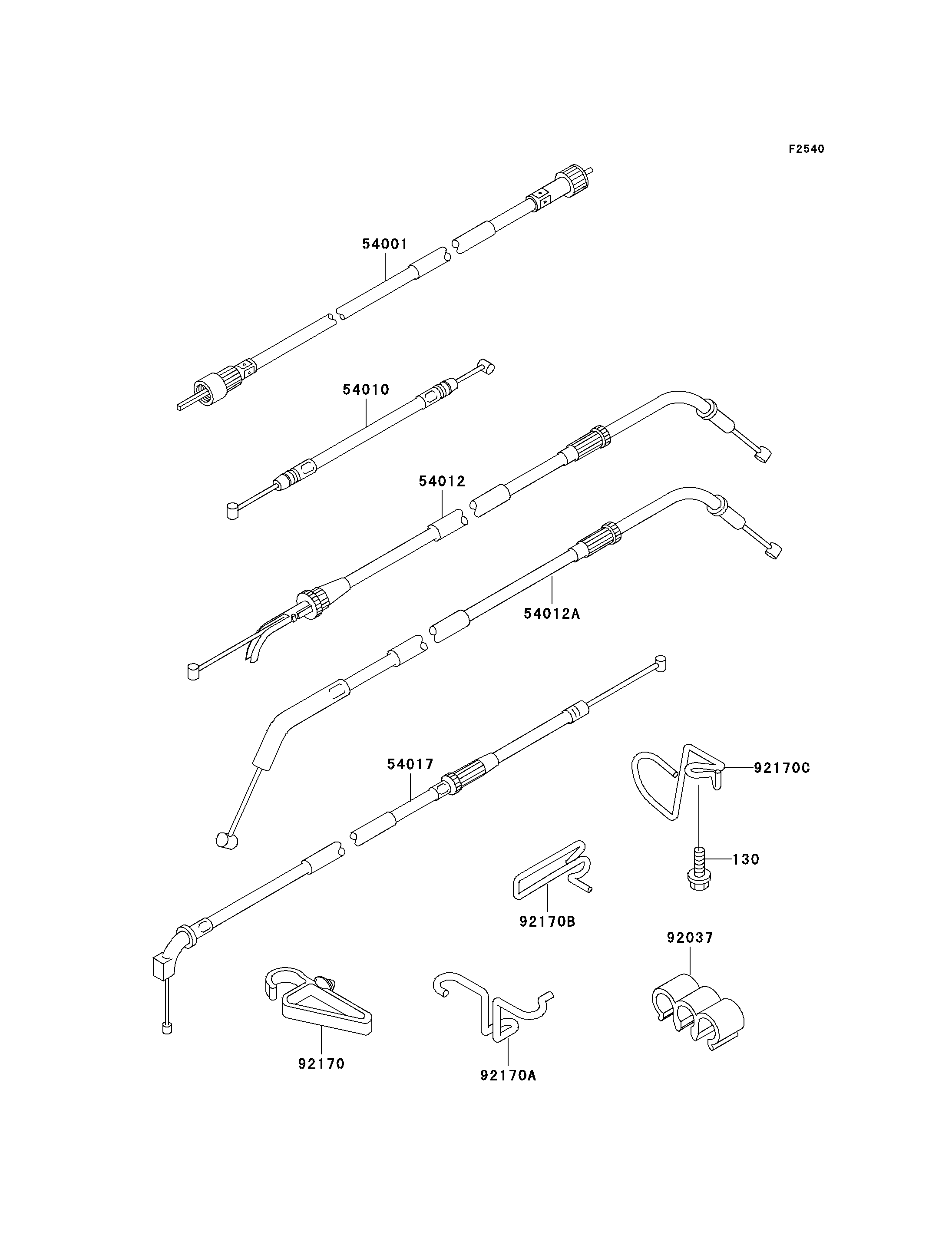 F2540

54001

54010

54012

54012A

54017

92170C

130

92170B

92037

92170

92170A